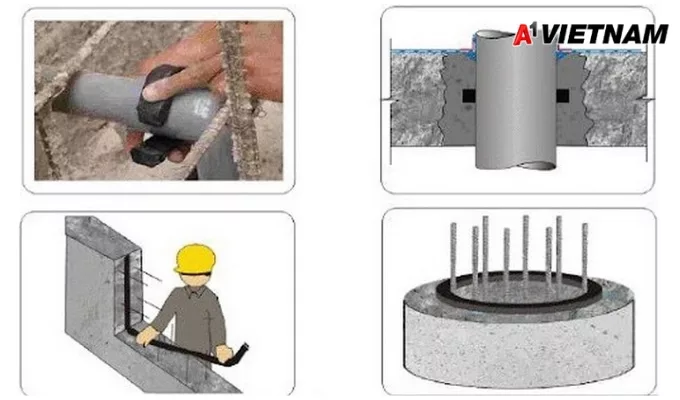 A1 VIETNAM