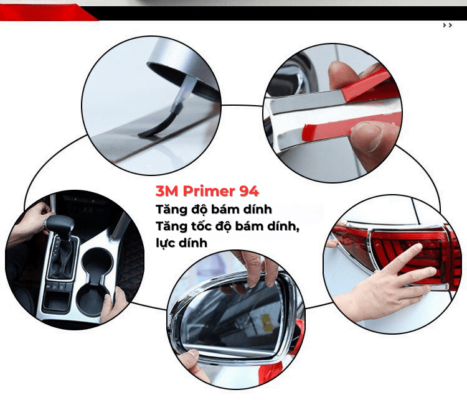 3M Primer 94
Tăng độ bám dính
Tăng tốc độ bám dính, lực dính